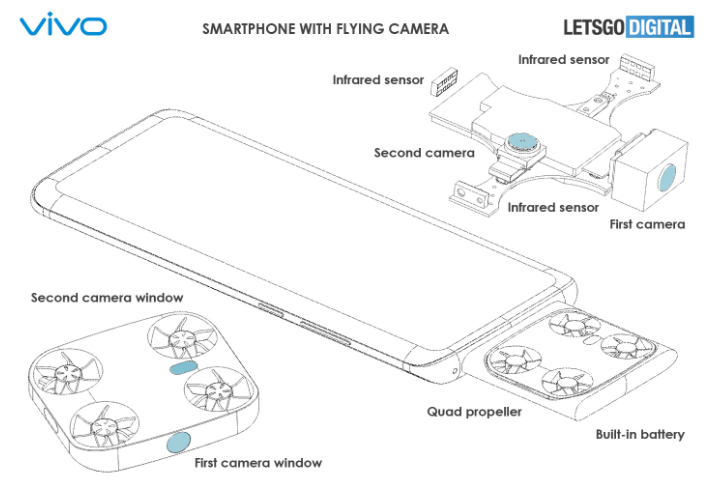 vivo

SMARTPHONE WITH FLYING CAMERA

LETSGO DIGITAL

Infrared sensor

Infrared sensor

Second camera

Infrared sensor

First camera

Second camera window

Quad propeller

Built-in battery

First camera window